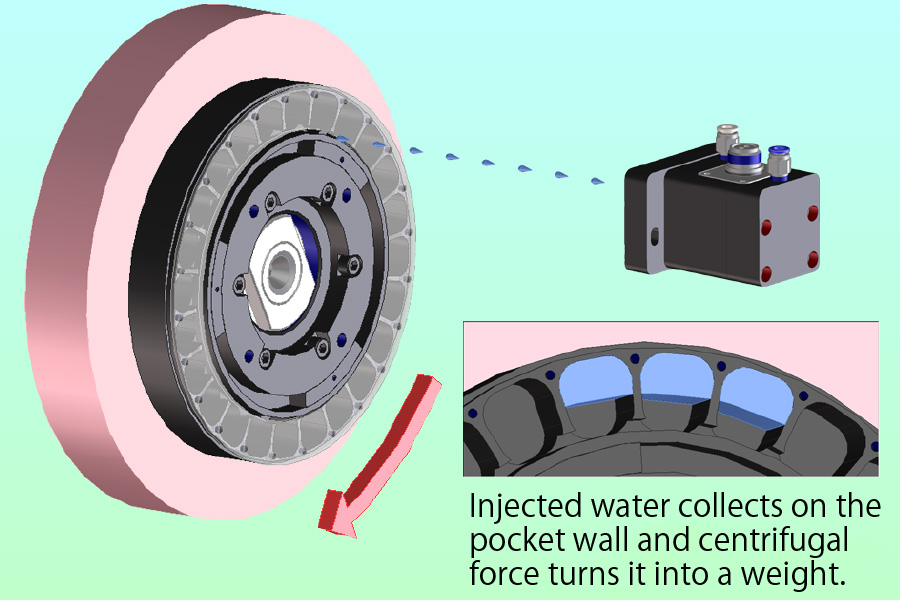 Injected water collects on the pocket wall and centrifugal force turns it into a weight.