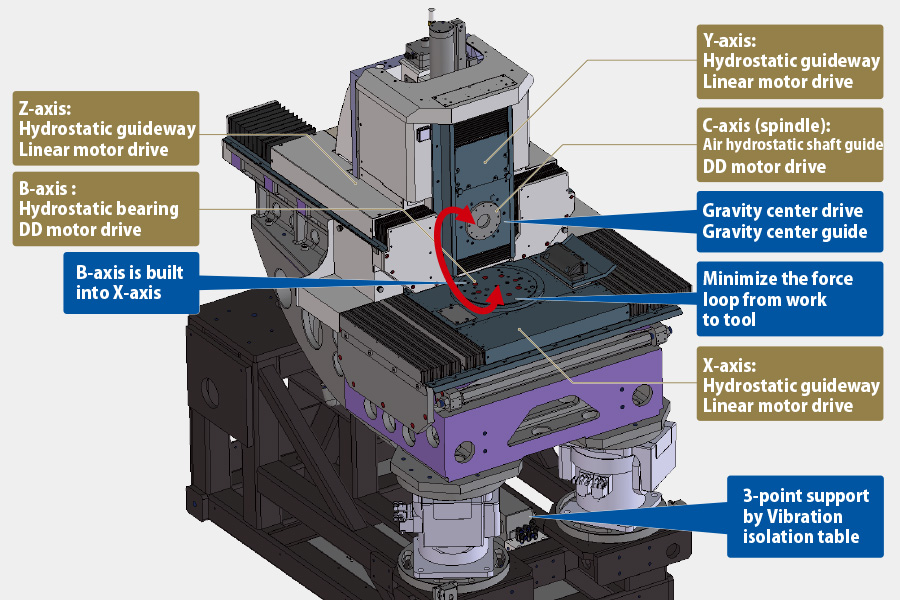 Z-axis:
Hydrostatic guideway
Linear motor drive

B-axis :
Hydrostatic bearing
DD motor drive

B-axis is built
into X-axis

Y-axis:
Hydrostatic guideway
Linear motor drive

C-axis (spindle):
Air hydrostatic shaft guide
DD motor drive

Gravity center drive
Gravity center guide

Minimize the force
loop from work
to tool

X-axis:
Hydrostatic guideway
Linear motor drive

3-point support
by Vibration
isolation table